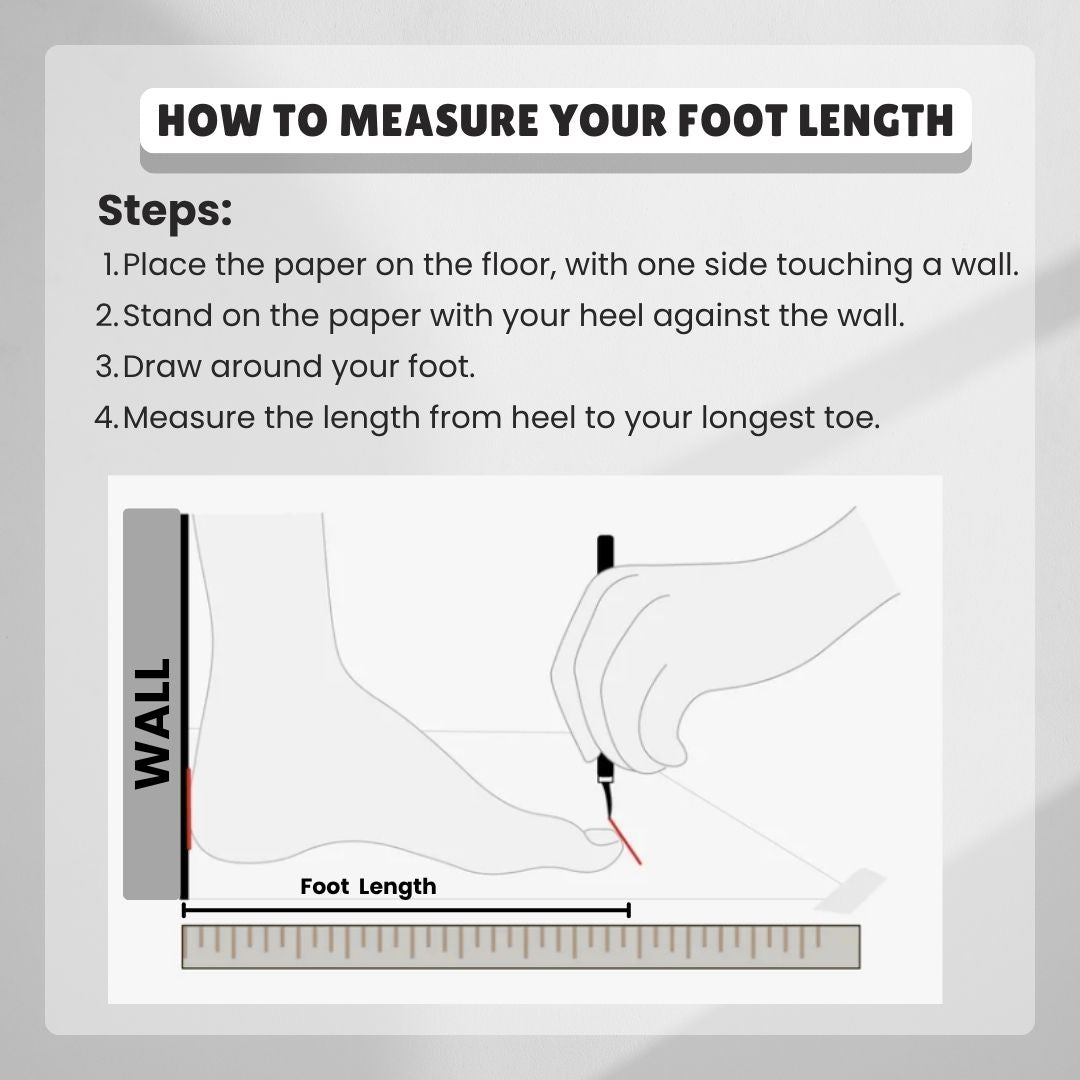 HOW TO MEASURE YOUR FOOT LENGTH

Steps:

1. Place the paper on the floor, with one side touching a wall.
2. Stand on the paper with your heel against the wall.
3. Draw around your foot.
4. Measure the length from heel to your longest toe.

WALL

Foot Length